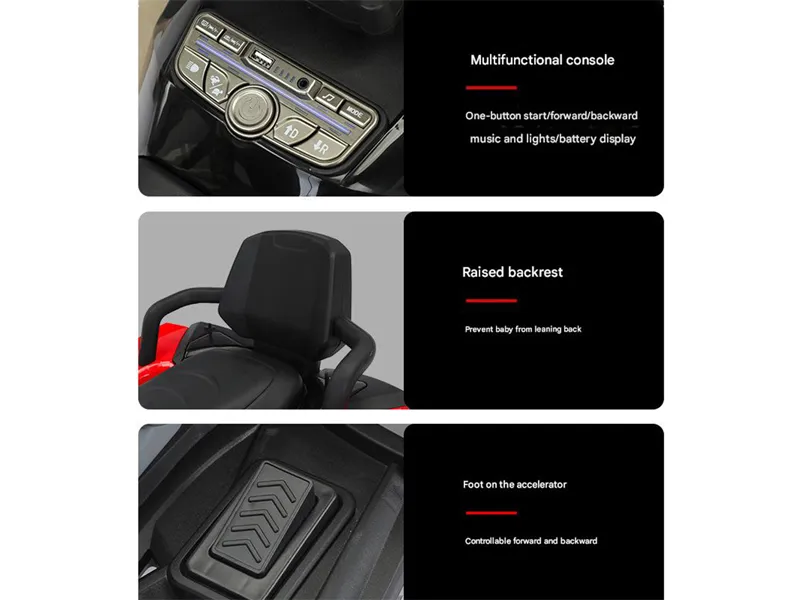 MODE

D

R

Multifunctional console

One-button start/forward/backward music and lights/battery display

Raised backrest

Prevent baby from leaning back

Foot on the accelerator

Controllable forward and backward